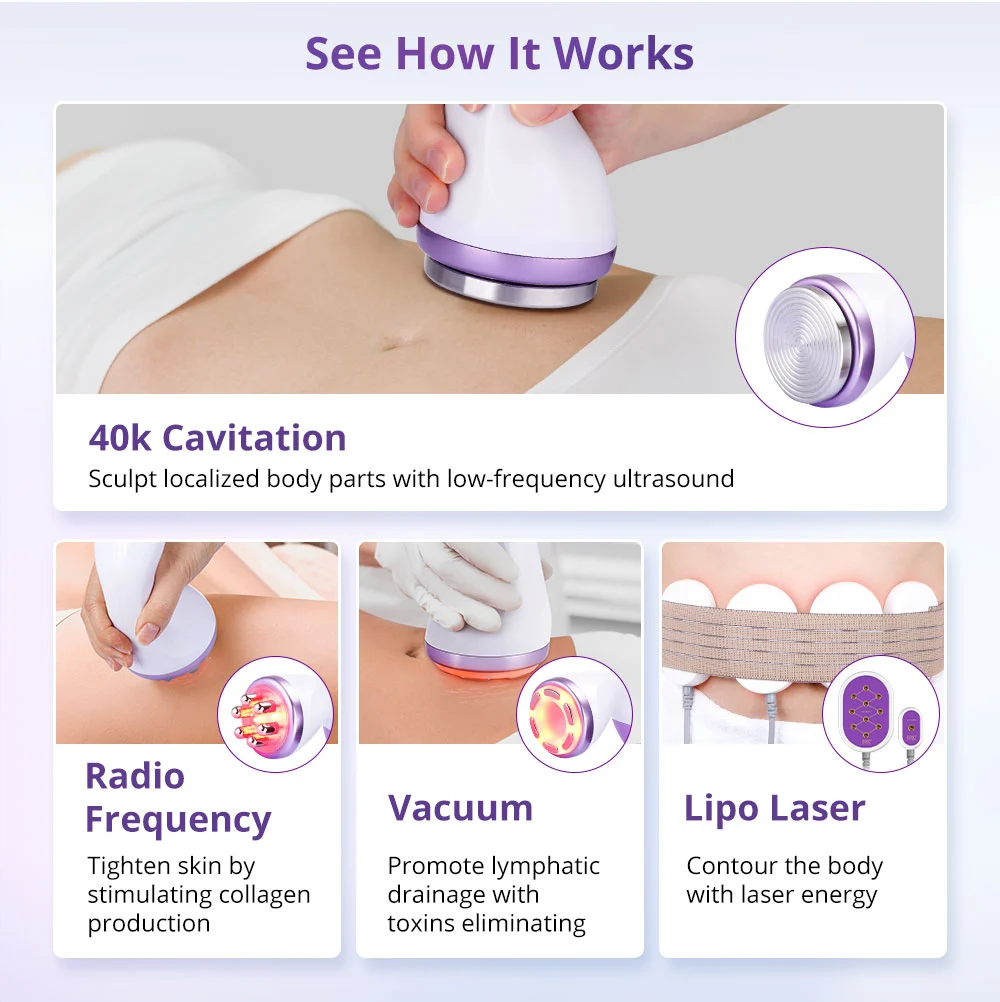 See How It Works

40k Cavitation
Sculpt localized body parts with low-frequency ultrasound

Radio Frequency
Tighten skin by stimulating collagen production

Vacuum
Promote lymphatic drainage with toxins eliminating

Lipo Laser
Contour the body with laser energy